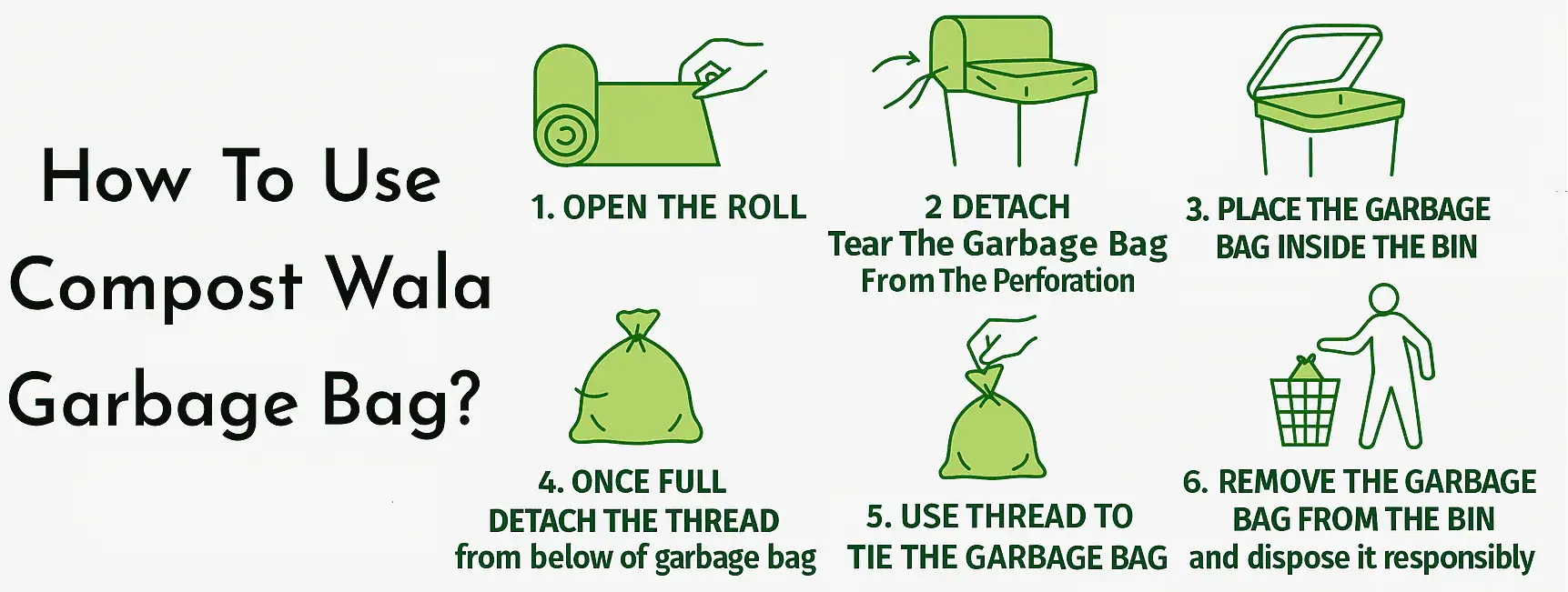 How To Use Compost Wala Garbage Bag?

1. OPEN THE ROLL

2 DETACH
Tear The Garbage Bag From The Perforation

3. PLACE THE GARBAGE BAG INSIDE THE BIN

4. ONCE FULL
DETACH THE THREAD
from below of garbage bag

5. USE THREAD TO TIE THE GARBAGE BAG

6. REMOVE THE GARBAGE BAG FROM THE BIN
and dispose it responsibly